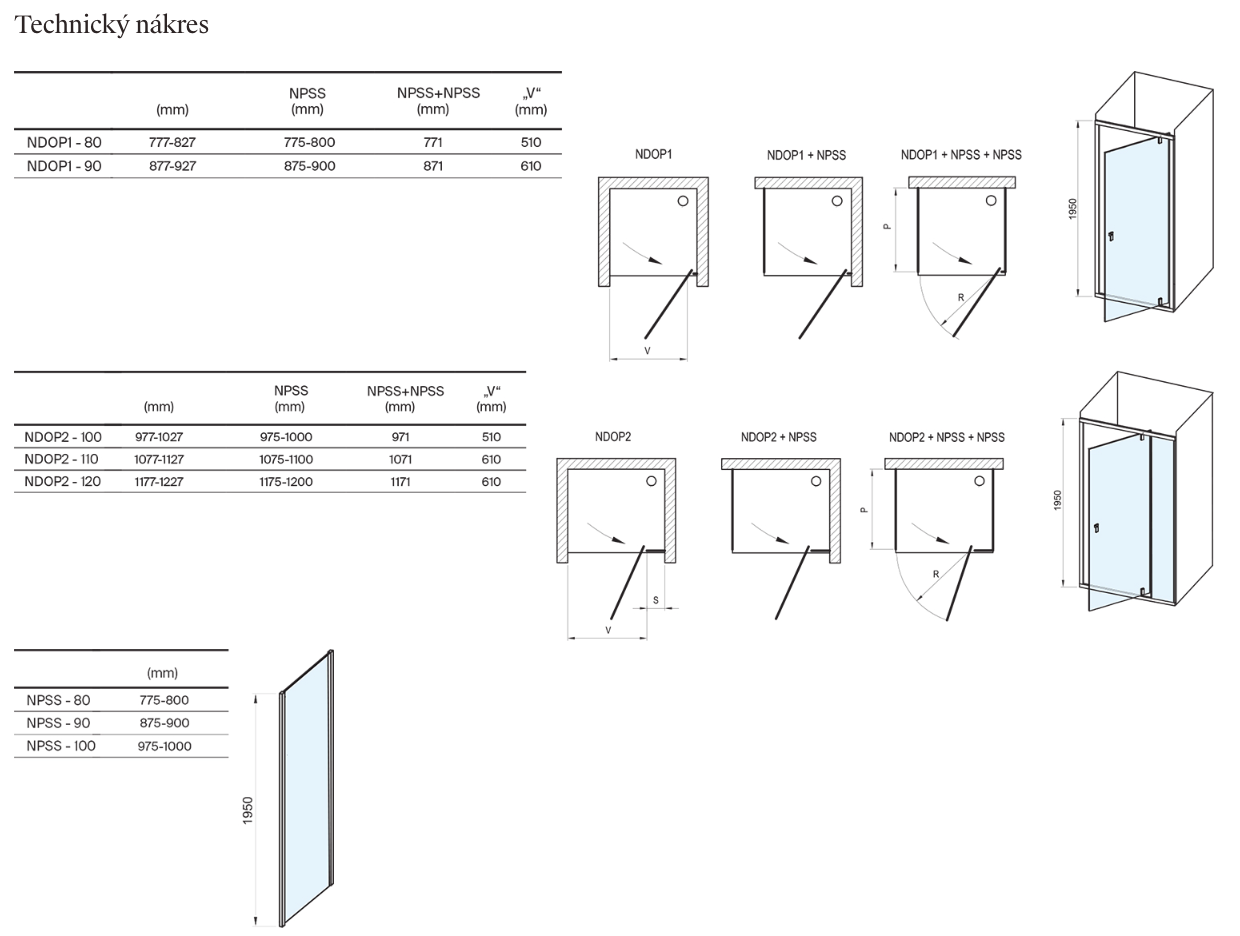 Technický nákres

| | (mm) | NPSS (mm) | NPSS+NPSS (mm) | „V“ (mm) |
|---|---|---|---|---|
| NDOP1 - 80 | 777-827 | 775-800 | 771 | 510 |
| NDOP1 - 90 | 877-927 | 875-900 | 871 | 610 |

NDOP1
V

NDOP1 + NPSS

NDOP1 + NPSS + NPSS
P
R

1950

| | (mm) | NPSS (mm) | NPSS+NPSS (mm) | „V“ (mm) |
|---|---|---|---|---|
| NDOP2 - 100 | 977-1027 | 975-1000 | 971 | 510 |
| NDOP2 - 110 | 1077-1127 | 1075-1100 | 1071 | 610 |
| NDOP2 - 120 | 1177-1227 | 1175-1200 | 1171 | 610 |

NDOP2
S
V

NDOP2 + NPSS

NDOP2 + NPSS + NPSS
P
R

1950

| | (mm) |
|---|---|
| NPSS - 80 | 775-800 |
| NPSS - 90 | 875-900 |
| NPSS - 100 | 975-1000 |

1950